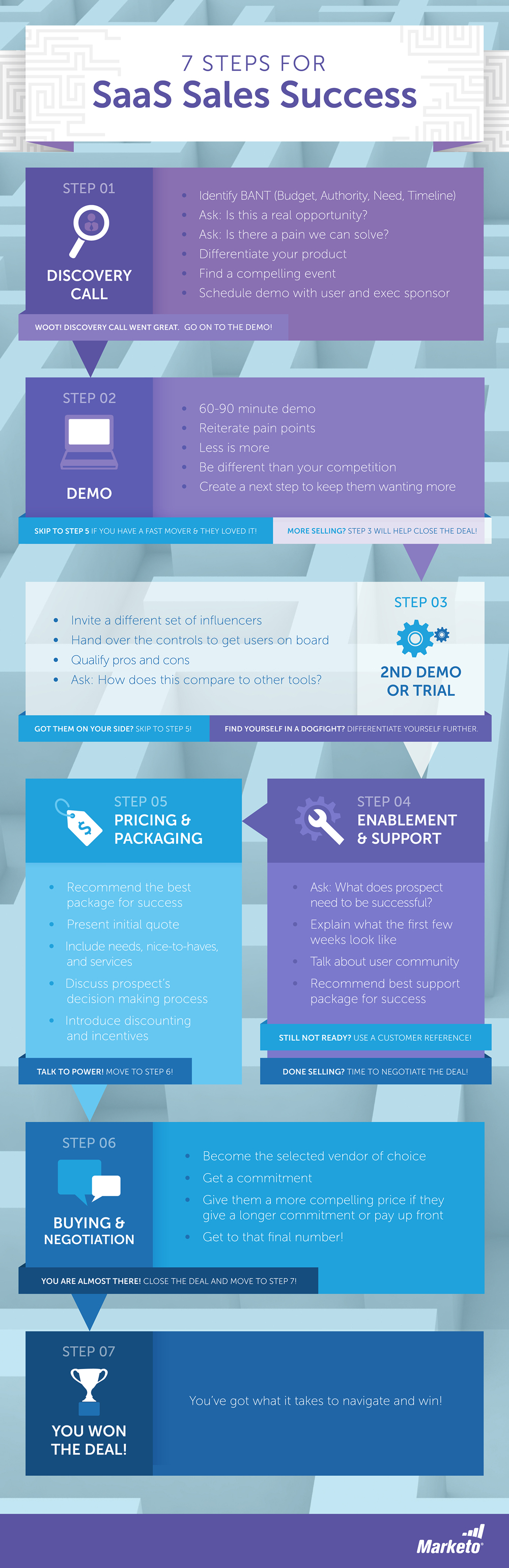 7 STEPS FOR
SaaS Sales Success

STEP 01
DISCOVERY CALL

- Identify BANT (Budget, Authority, Need, Timeline)
- Ask: Is this a real opportunity?
- Ask: Is there a pain we can solve?
- Differentiate your product
- Find a compelling event
- Schedule demo with user and exec sponsor

WOOT! DISCOVERY CALL WENT GREAT. GO ON TO THE DEMO!

STEP 02
DEMO

- 60-90 minute demo
- Reiterate pain points
- Less is more
- Be different than your competition
- Create a next step to keep them wanting more

SKIP TO STEP 5 IF YOU HAVE A FAST MOVER & THEY LOVED IT!

MORE SELLING? STEP 3 WILL HELP CLOSE THE DEAL!

- Invite a different set of influencers
- Hand over the controls to get users on board
- Qualify pros and cons
- Ask: How does this compare to other tools?

STEP 03
2ND DEMO OR TRIAL

GOT THEM ON YOUR SIDE? SKIP TO STEP 5!

FIND YOURSELF IN A DOGFIGHT? DIFFERENTIATE YOURSELF FURTHER.

STEP 05
PRICING & PACKAGING

- Recommend the best package for success
- Present initial quote
- Include needs, nice-to-haves, and services
- Discuss prospect's decision making process
- Introduce discounting and incentives

TALK TO POWER! MOVE TO STEP 6!

STEP 04
ENABLEMENT & SUPPORT

- Ask: What does prospect need to be successful?
- Explain what the first few weeks look like
- Talk about user community
- Recommend best support package for success

STILL NOT READY? USE A CUSTOMER REFERENCE!

DONE SELLING? TIME TO NEGOTIATE THE DEAL!

STEP 06
BUYING & NEGOTIATION

- Become the selected vendor of choice
- Get a commitment
- Give them a more compelling price if they give a longer commitment or pay up front
- Get to that final number!

YOU ARE ALMOST THERE! CLOSE THE DEAL AND MOVE TO STEP 7!

STEP 07
YOU WON THE DEAL!

You've got what it takes to navigate and win!

Marketo